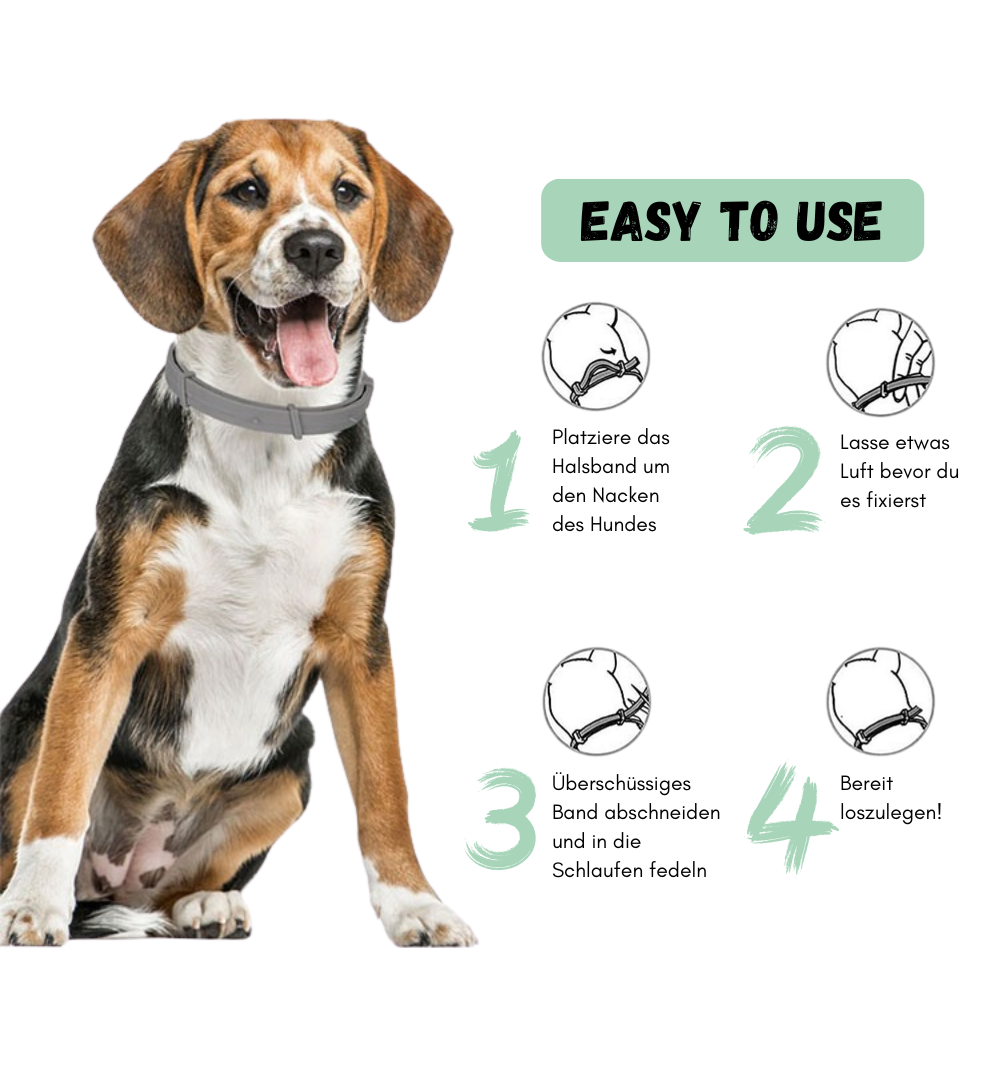 EASY TO USE

1 Platziere das Halsband um den Nacken des Hundes

2 Lasse etwas Luft bevor du es fixierst

3 Überschüssiges Band abschneiden und in die Schlaufen fedeln

4 Bereit loszulegen!